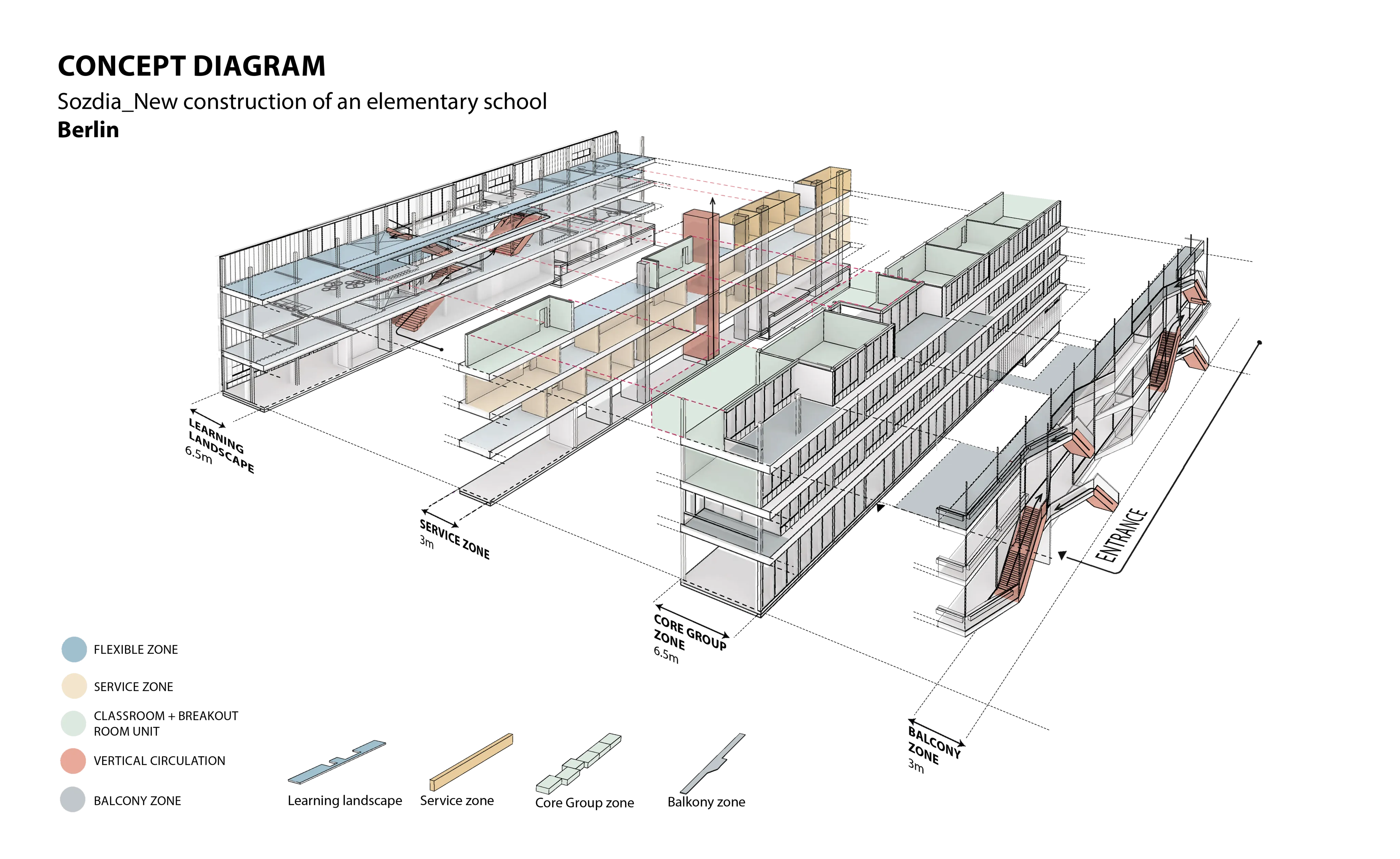 CONCEPT DIAGRAM

Sozdia_New construction of an elementary school

Berlin

LEARNING LANDSCAPE
6.5m

SERVICE ZONE
3m

CORE GROUP ZONE
6.5m

BALCONY ZONE
3m

ENTRANCE

FLEXIBLE ZONE

SERVICE ZONE

CLASSROOM + BREAKOUT ROOM UNIT

VERTICAL CIRCULATION

BALCONY ZONE

Learning landscape

Service zone

Core Group zone

Balkony zone